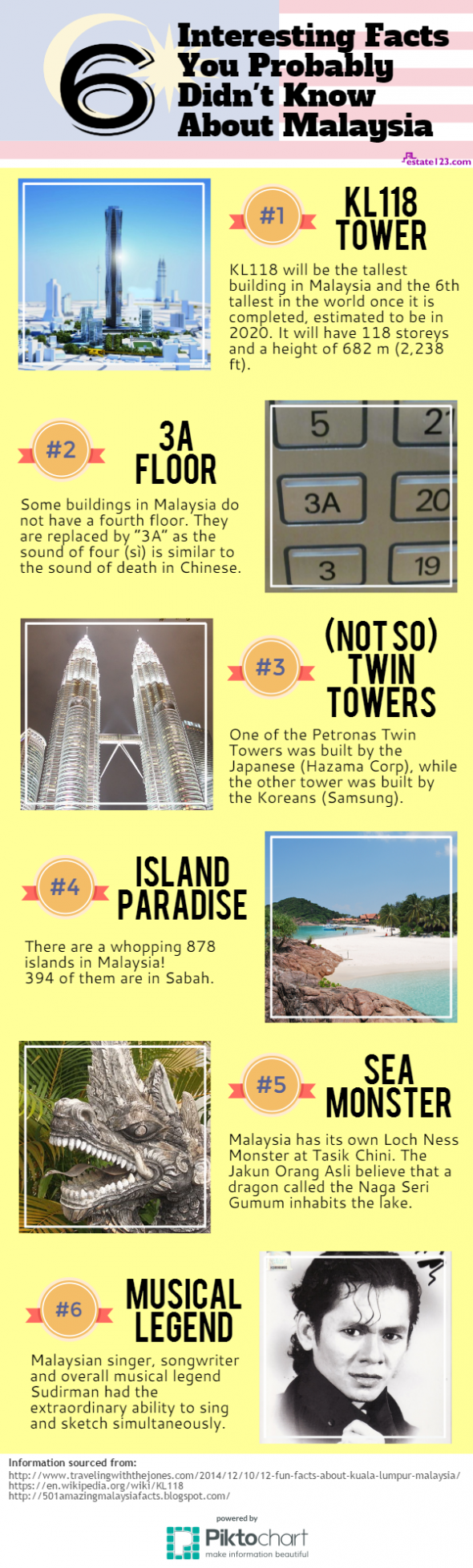 6 Interesting Facts You Probably Didn't Know About Malaysia

estate123.com

#1 KL118 TOWER

KL118 will be the tallest building in Malaysia and the 6th tallest in the world once it is completed, estimated to be in 2020. It will have 118 storeys and a height of 682 m (2,238 ft).

#2 3A FLOOR

Some buildings in Malaysia do not have a fourth floor. They are replaced by "3A" as the sound of four (si) is similar to the sound of death in Chinese.

5 21 3A 20 3 19

#3 (NOT SO) TWIN TOWERS

One of the Petronas Twin Towers was built by the Japanese (Hazama Corp), while the other tower was built by the Koreans (Samsung).

#4 ISLAND PARADISE

There are a whopping 878 islands in Malaysia! 394 of them are in Sabah.

#5 SEA MONSTER

Malaysia has its own Loch Ness Monster at Tasik Chini. The Jakun Orang Asli believe that a dragon called the Naga Seri Gumum inhabits the lake.

#6 MUSICAL LEGEND

Malaysian singer, songwriter and overall musical legend Sudirman had the extraordinary ability to sing and sketch simultaneously.

Information sourced from:
http://www.travelingwiththejones.com/2014/12/10/12-fun-facts-about-kuala-lumpur-malaysia/
https://en.wikipedia.org/wiki/KL118
http://501amazingmalaysiafacts.blogspot.com/

powered by
Piktochart
make information beautiful